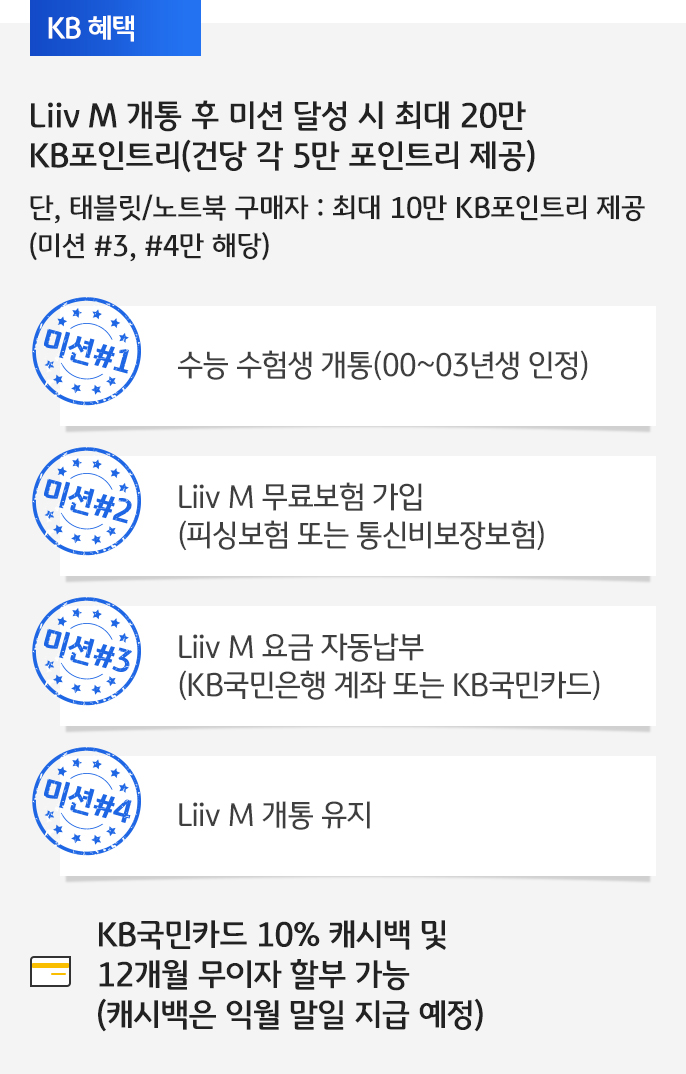 KB 혜택

Liiv M 개통 후 미션 달성 시 최대 20만 KB포인트리(건당 각 5만 포인트리 제공)

단, 태블릿/노트북 구매자 : 최대 10만 KB포인트리 제공 (미션 #3, #4만 해당)

미션#1

수능 수험생 개통(00~03년생 인정)

미션#2

Liiv M 무료보험 가입
(피싱보험 또는 통신비보장보험)

미션#3

Liiv M 요금 자동납부
(KB국민은행 계좌 또는 KB국민카드)

미션#4

Liiv M 개통 유지

KB국민카드 10% 캐시백 및
12개월 무이자 할부 가능
(캐시백은 익월 말일 지급 예정)